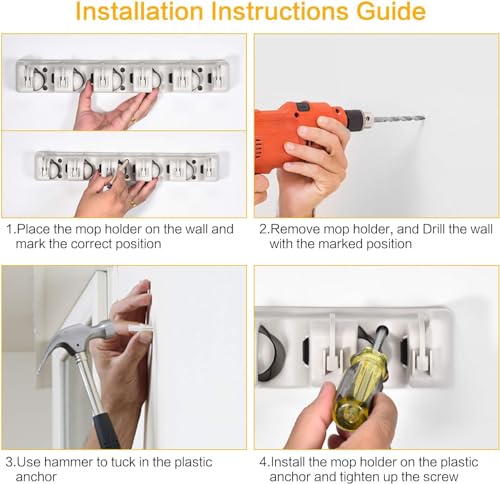 Installation Instructions Guide

1.Place the mop holder on the wall and mark the correct position

2.Remove mop holder, and Drill the wall with the marked position

3.Use hammer to tuck in the plastic anchor

4.Install the mop holder on the plastic anchor and tighten up the screw